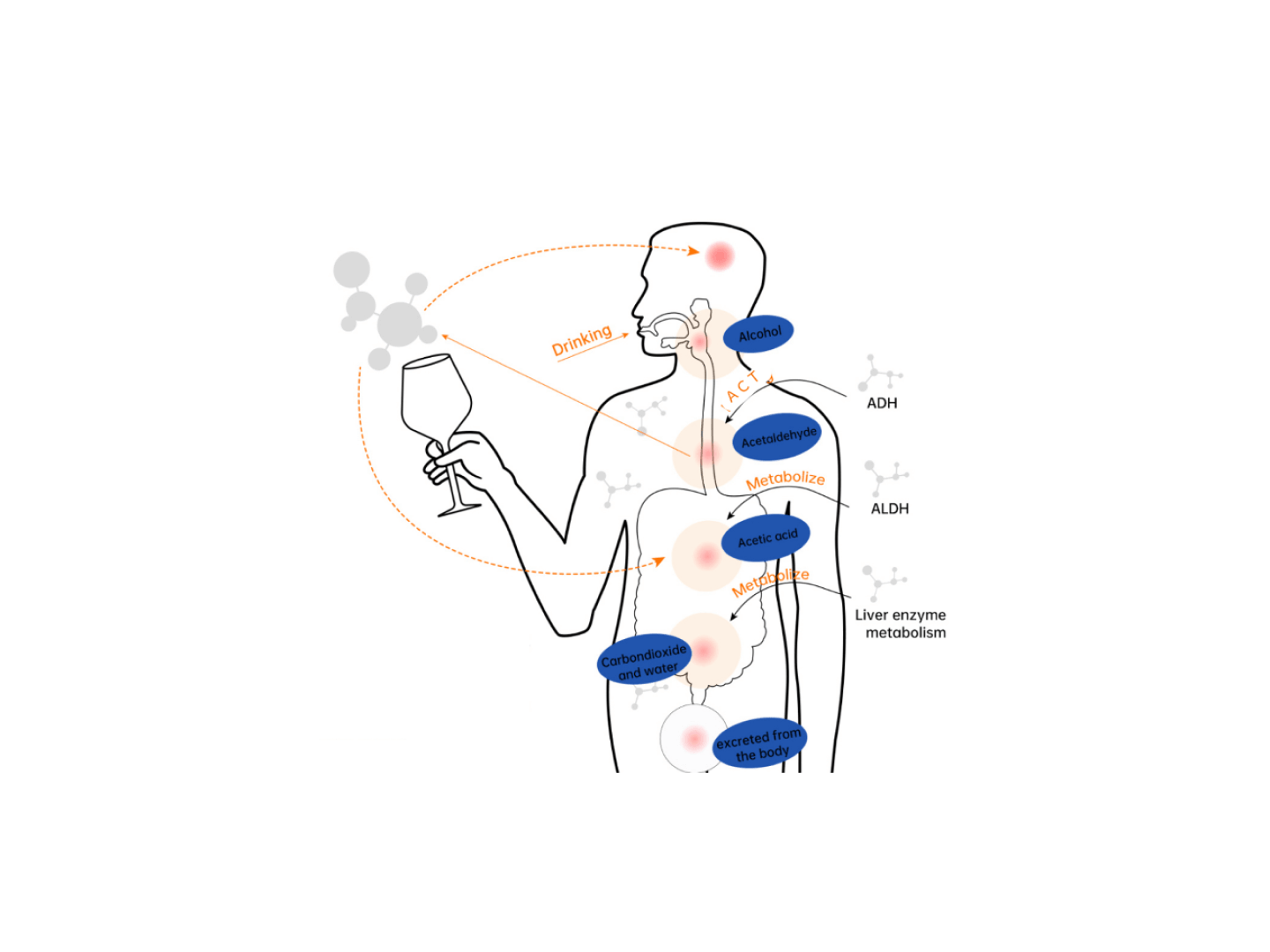 Drinking

Alcohol

ACT

ADH

Acetaldehyde

Metabolize

ALDH

Acetic acid

Metabolize

Liver enzyme metabolism

Carbondioxide and water

excreted from the body