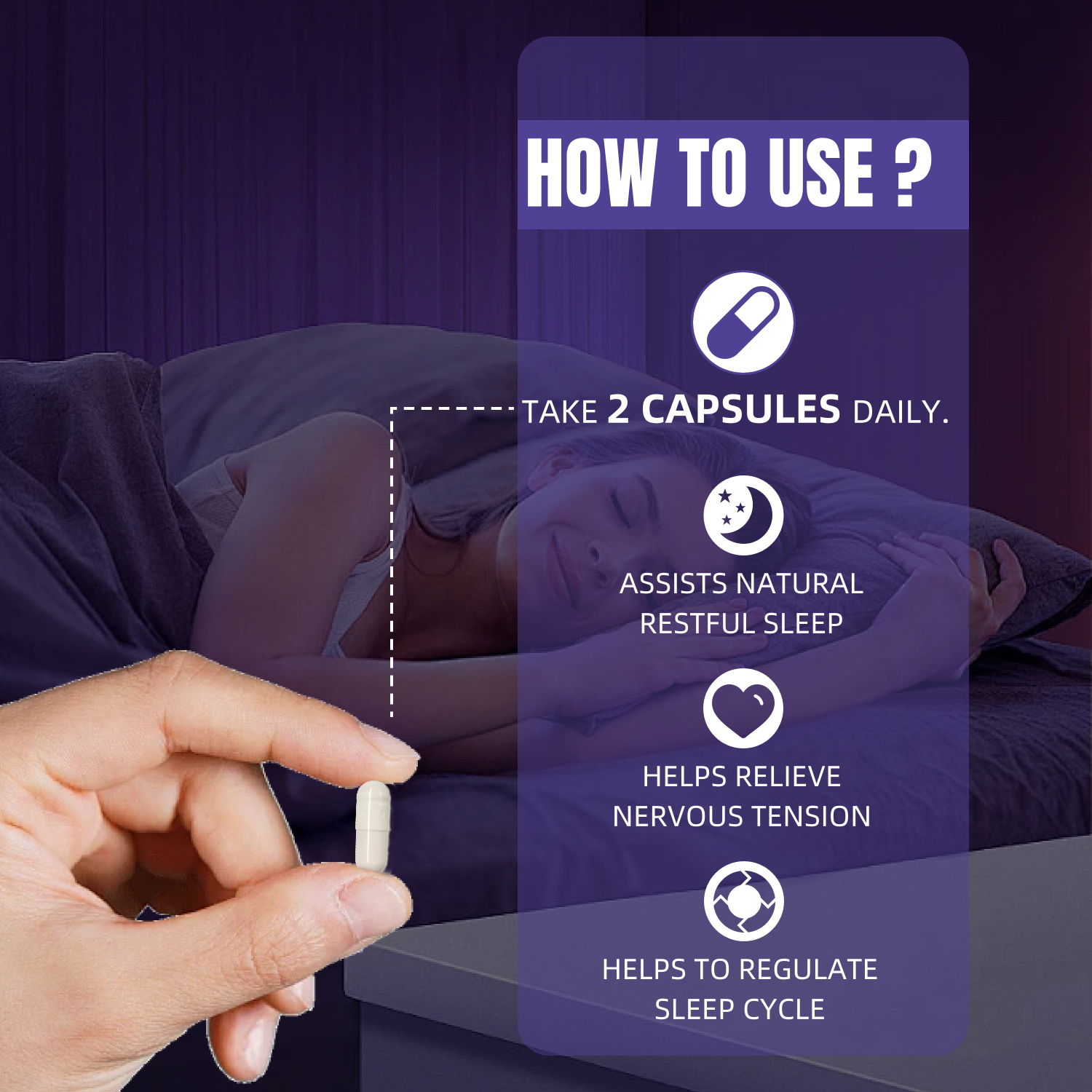 HOW TO USE ?

TAKE 2 CAPSULES DAILY.

ASSISTS NATURAL RESTFUL SLEEP

HELPS RELIEVE NERVOUS TENSION

HELPS TO REGULATE SLEEP CYCLE